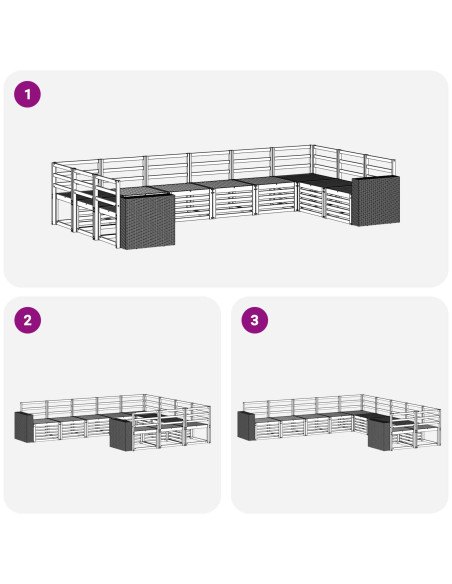 1

2

3