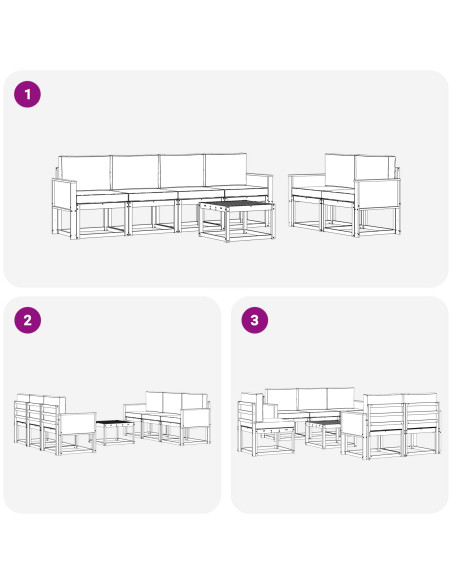 1

2

3