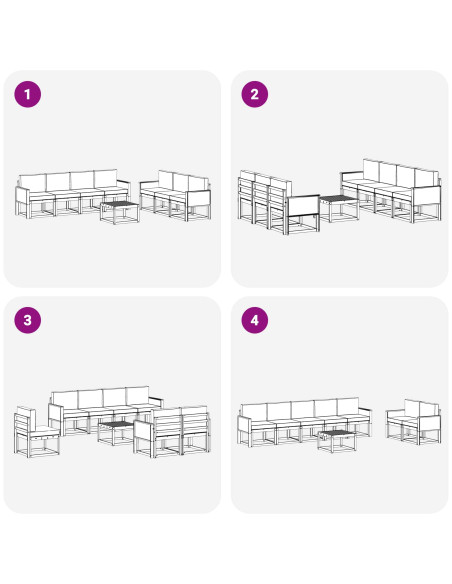 1

2

3

4