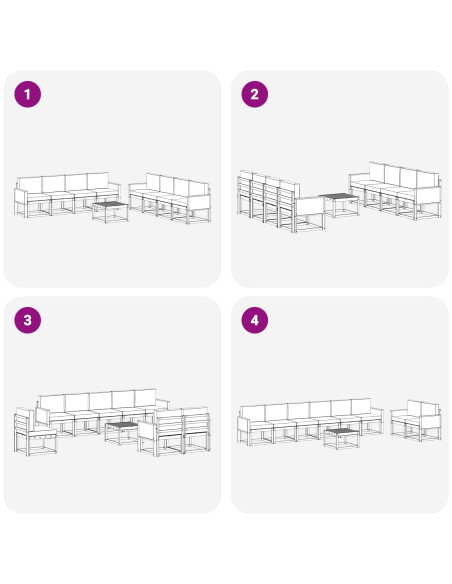 1

2

3

4