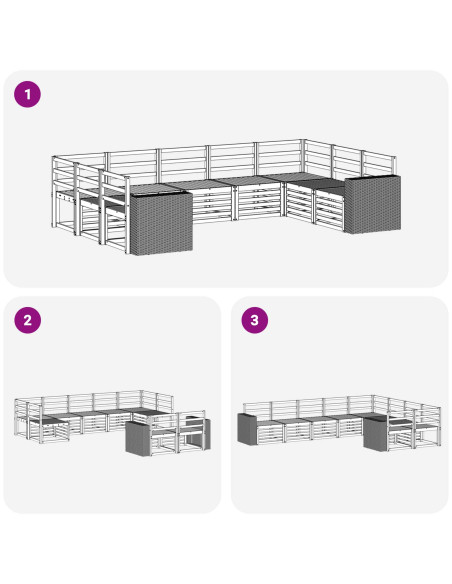 1

2

3