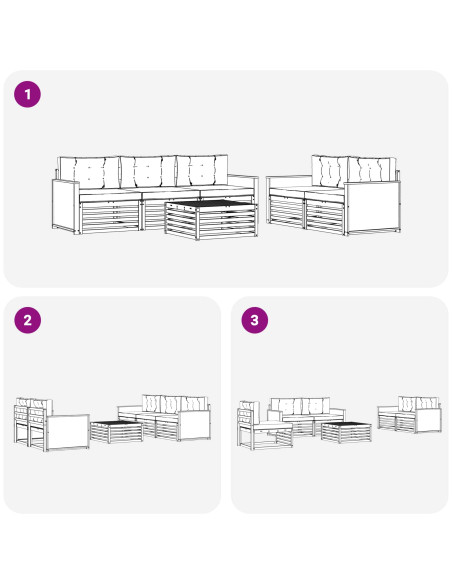 1

2

3