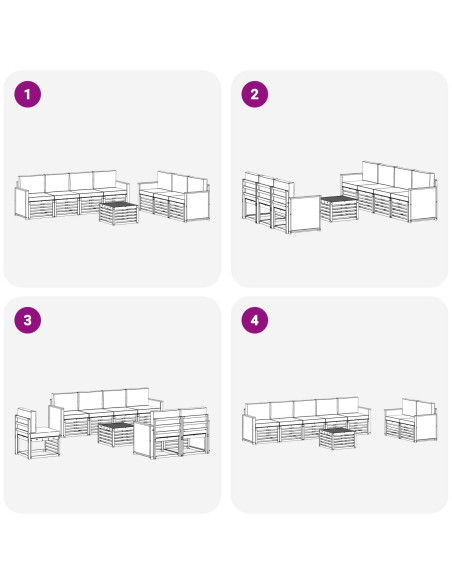 1

2

3

4