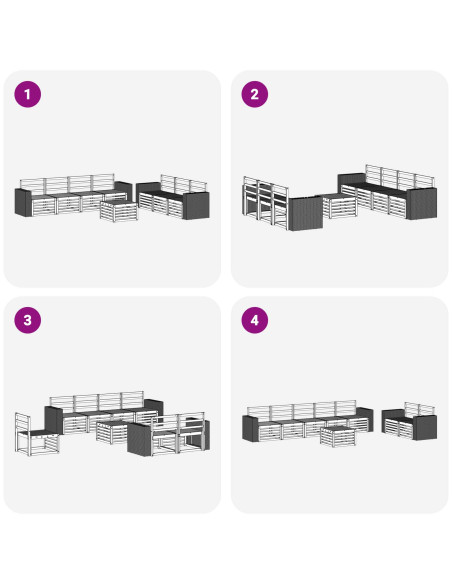 1

2

3

4