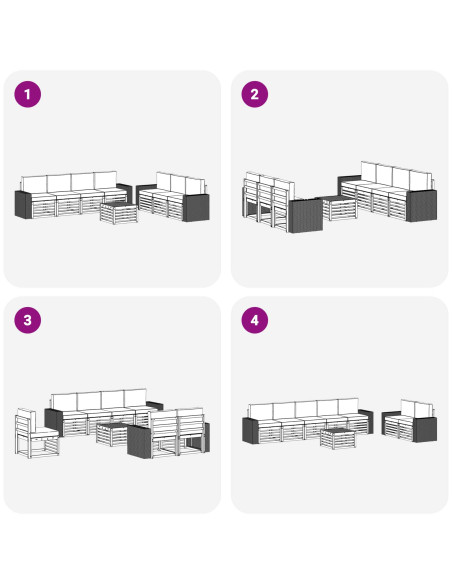 1

2

3

4