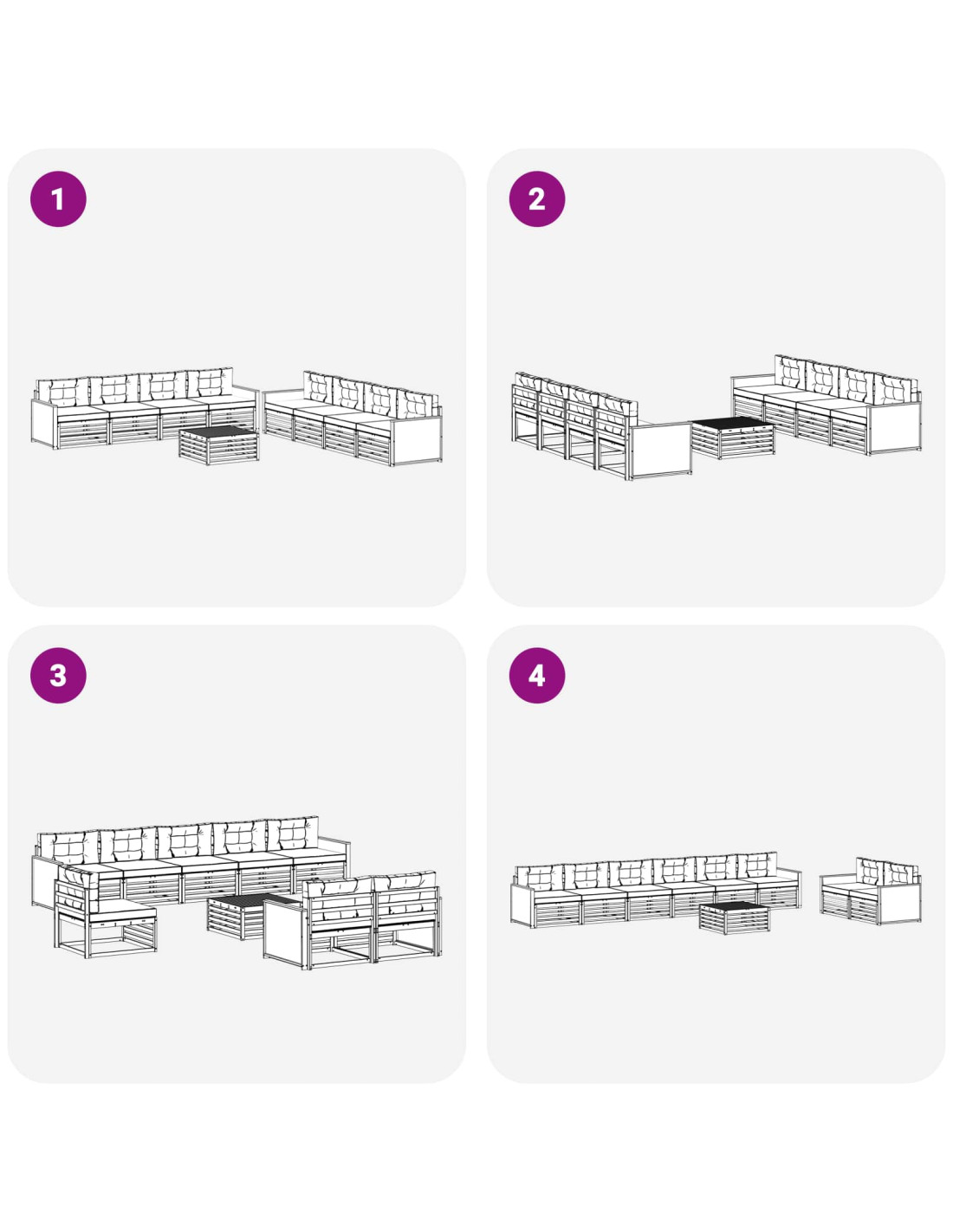 1

2

3

4