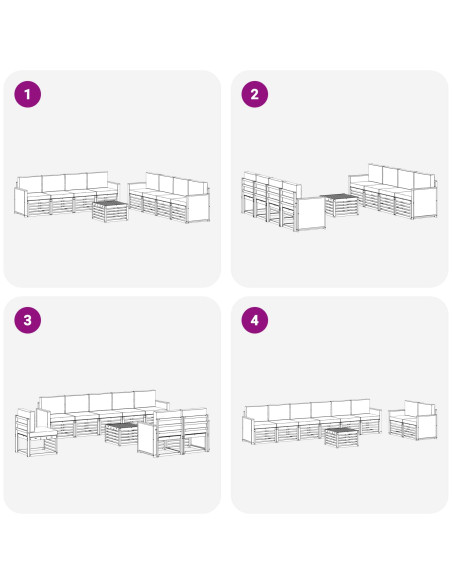 1

2

3

4