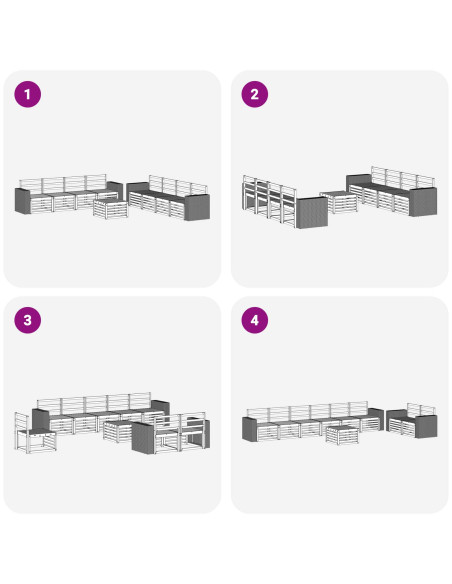 1

2

3

4