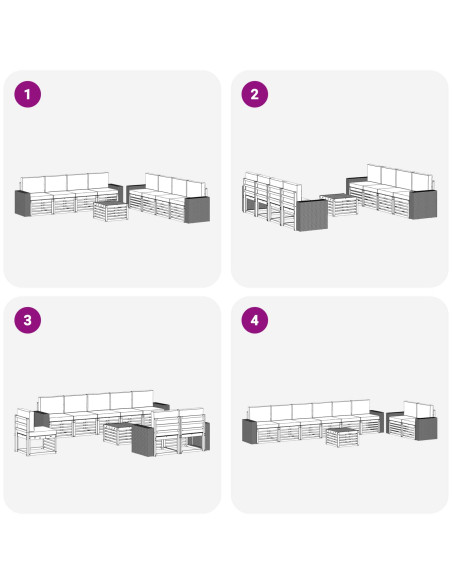 1

2

3

4