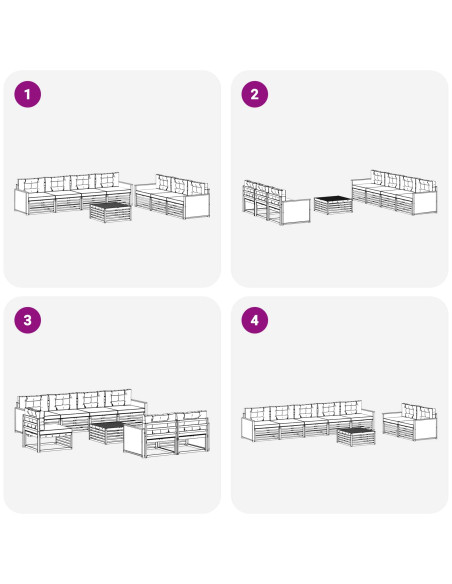 1

2

3

4