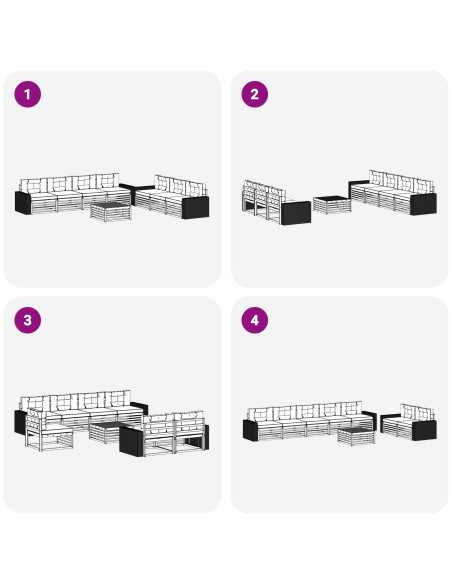 1

2

3

4