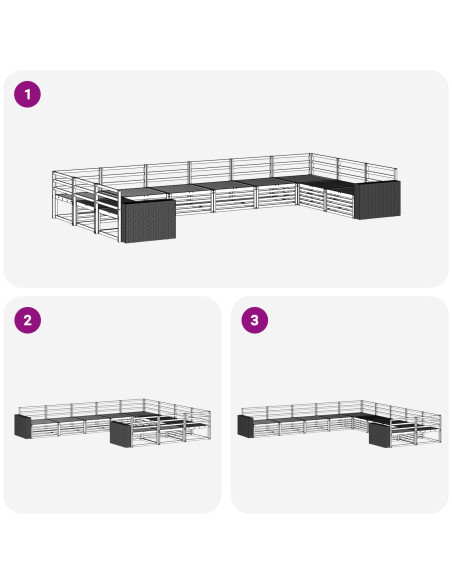 1

2

3